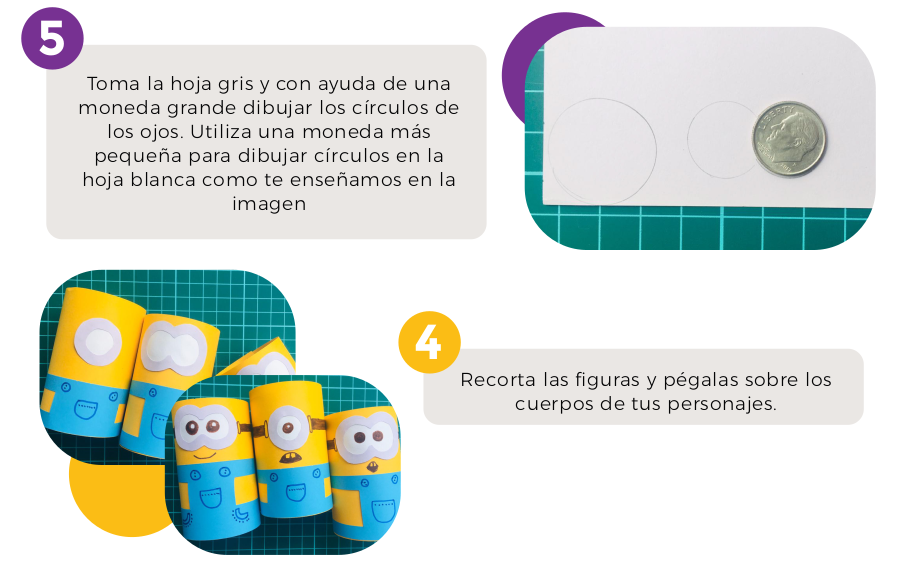 5

Toma la hoja gris y con ayuda de una moneda grande dibujar los círculos de los ojos. Utiliza una moneda más pequeña para dibujar círculos en la hoja blanca como te enseñamos en la imagen

LIBERTY

4

Recorta las figuras y pégalas sobre los cuerpos de tus personajes.