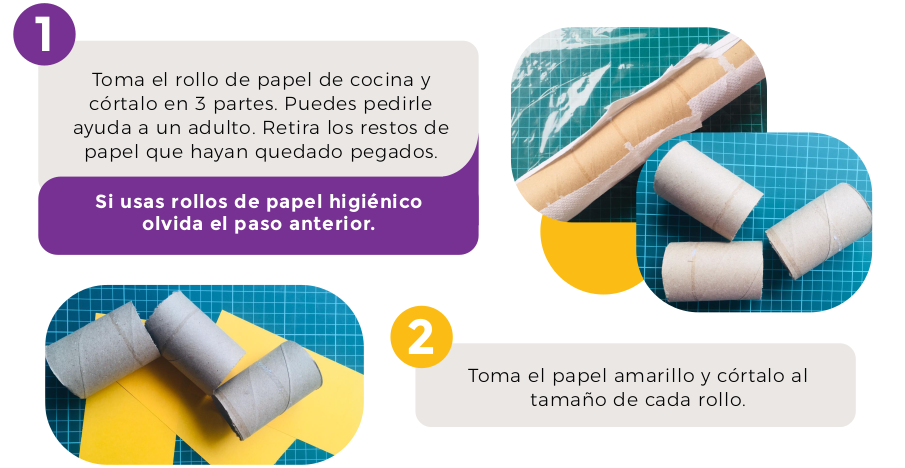 1

Toma el rollo de papel de cocina y córtalo en 3 partes. Puedes pedirle ayuda a un adulto. Retira los restos de papel que hayan quedado pegados.

Si usas rollos de papel higiénico olvida el paso anterior.

2

Toma el papel amarillo y córtalo al tamaño de cada rollo.