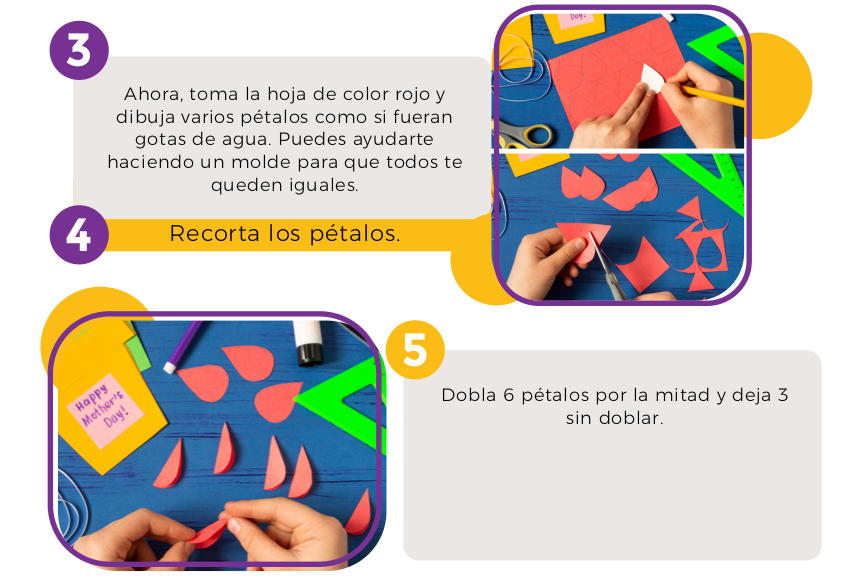 3

Ahora, toma la hoja de color rojo y dibuja varios pétalos como si fueran gotas de agua. Puedes ayudarte haciendo un molde para que todos te queden iguales.

4

Recorta los pétalos.

Day!

Happy Mother's Day!

5

Dobla 6 pétalos por la mitad y deja 3 sin doblar.